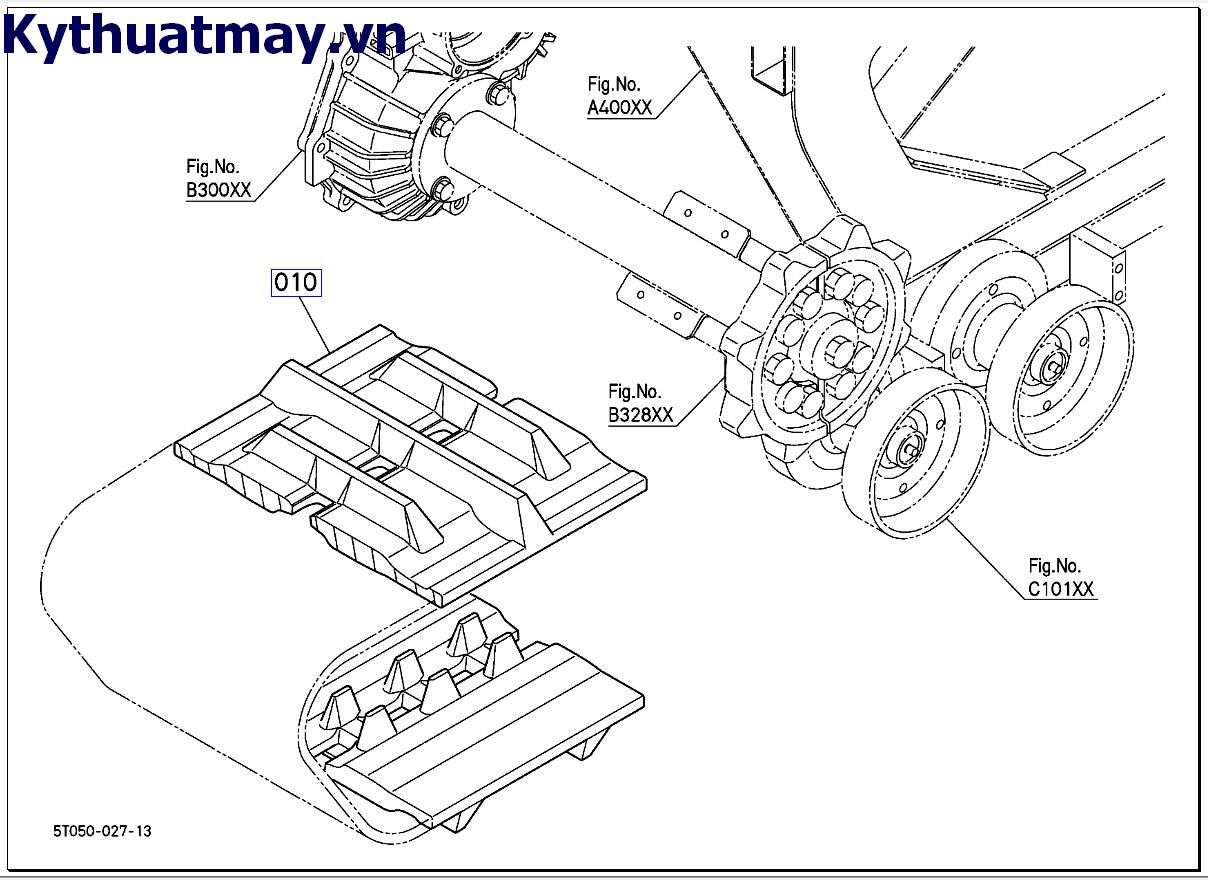 Kythuatmay.vn

Fig.No.
A400XX

Fig.No.
B300XX

010

Fig.No.
B328XX

Fig.No.
C101XX

5T050-027-13